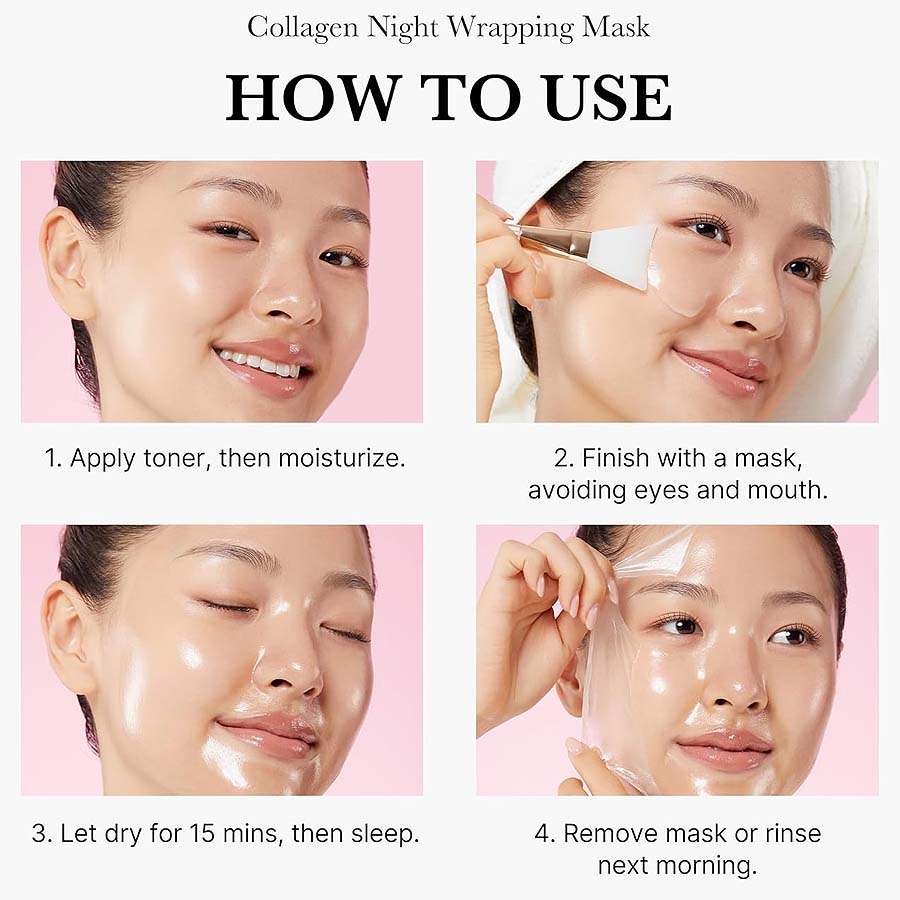 Collagen Night Wrapping Mask

HOW TO USE

1. Apply toner, then moisturize.

2. Finish with a mask, avoiding eyes and mouth.

3. Let dry for 15 mins, then sleep.

4. Remove mask or rinse next morning.